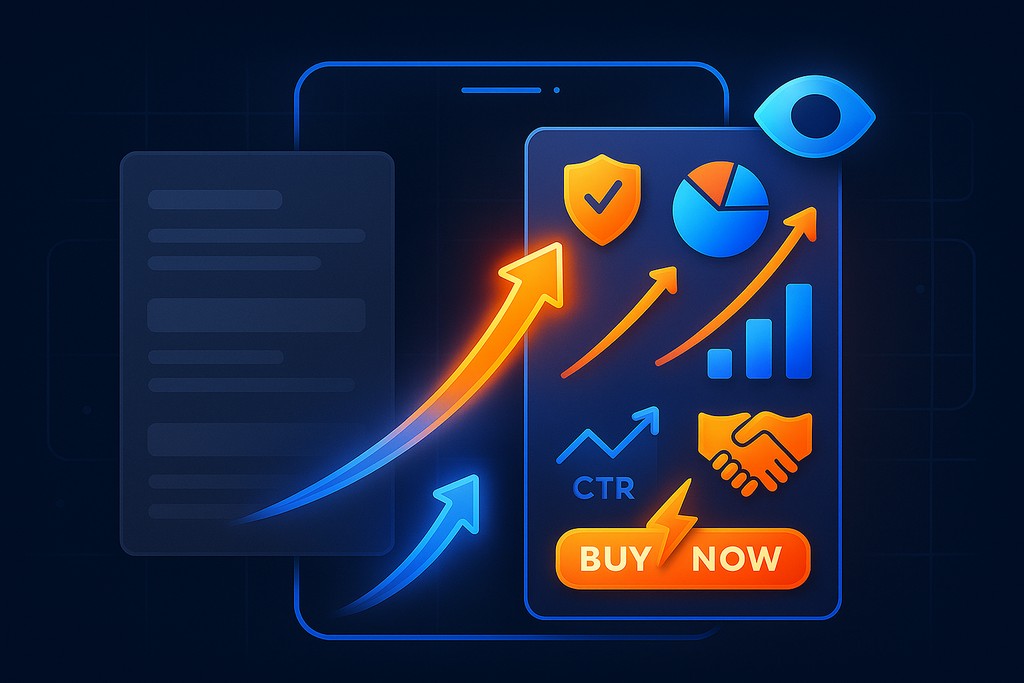 CTR
BUY NOW